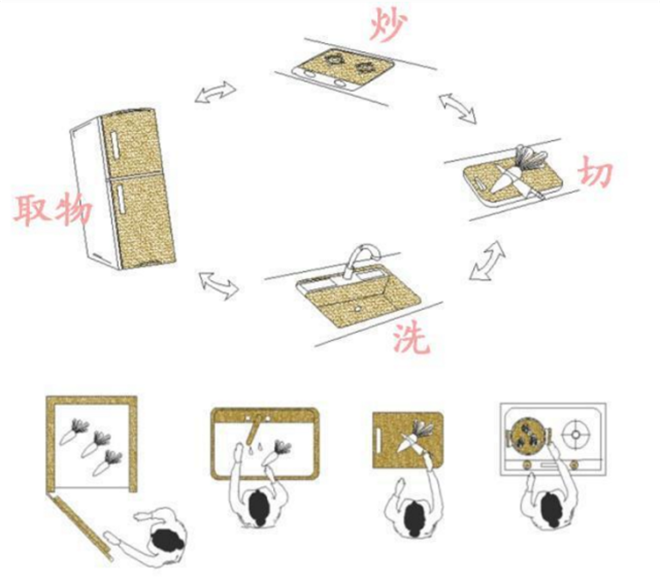 炒

取物

切

洗