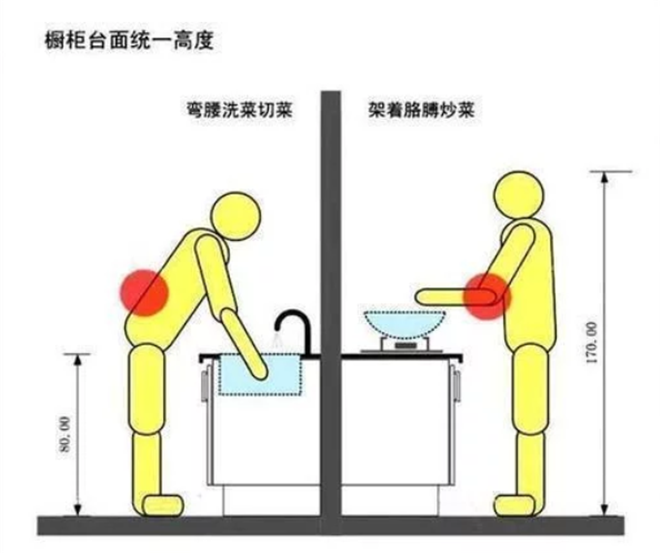 橱柜台面统一高度

弯腰洗菜切菜

架着胳膊炒菜

80.00

170.00