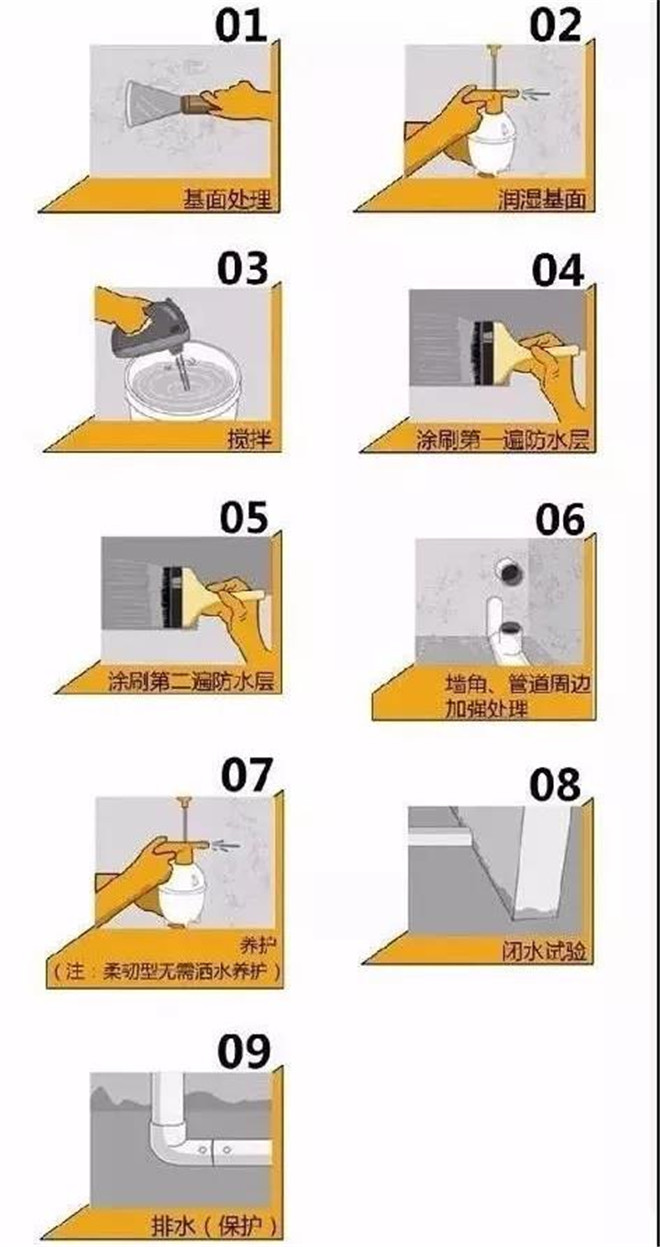 01

基面处理

02

润湿基面

03

搅拌

04

涂刷第一遍防水层

05

涂刷第二遍防水层

06

墙角、管道周边加强处理

07

养护
（注：柔韧型无需洒水养护）

08

闭水试验

09

排水（保护）